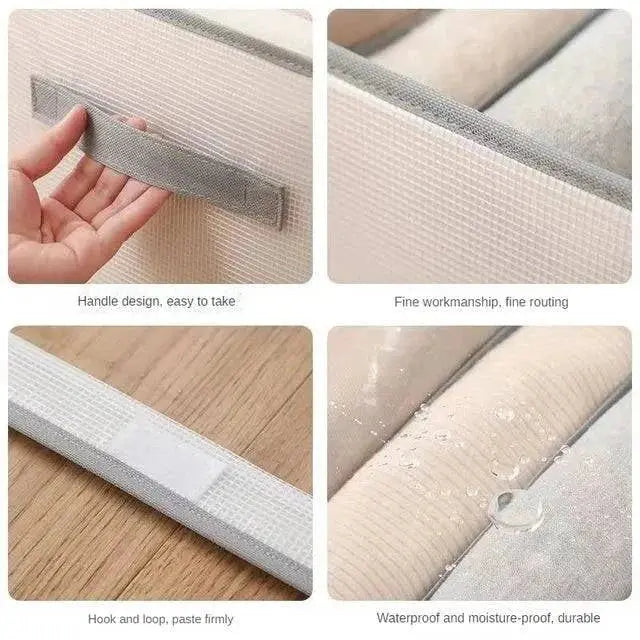 Handle design, easy to take

Fine workmanship, fine routing

Hook and loop, paste firmly

Waterproof and moisture-proof, durable