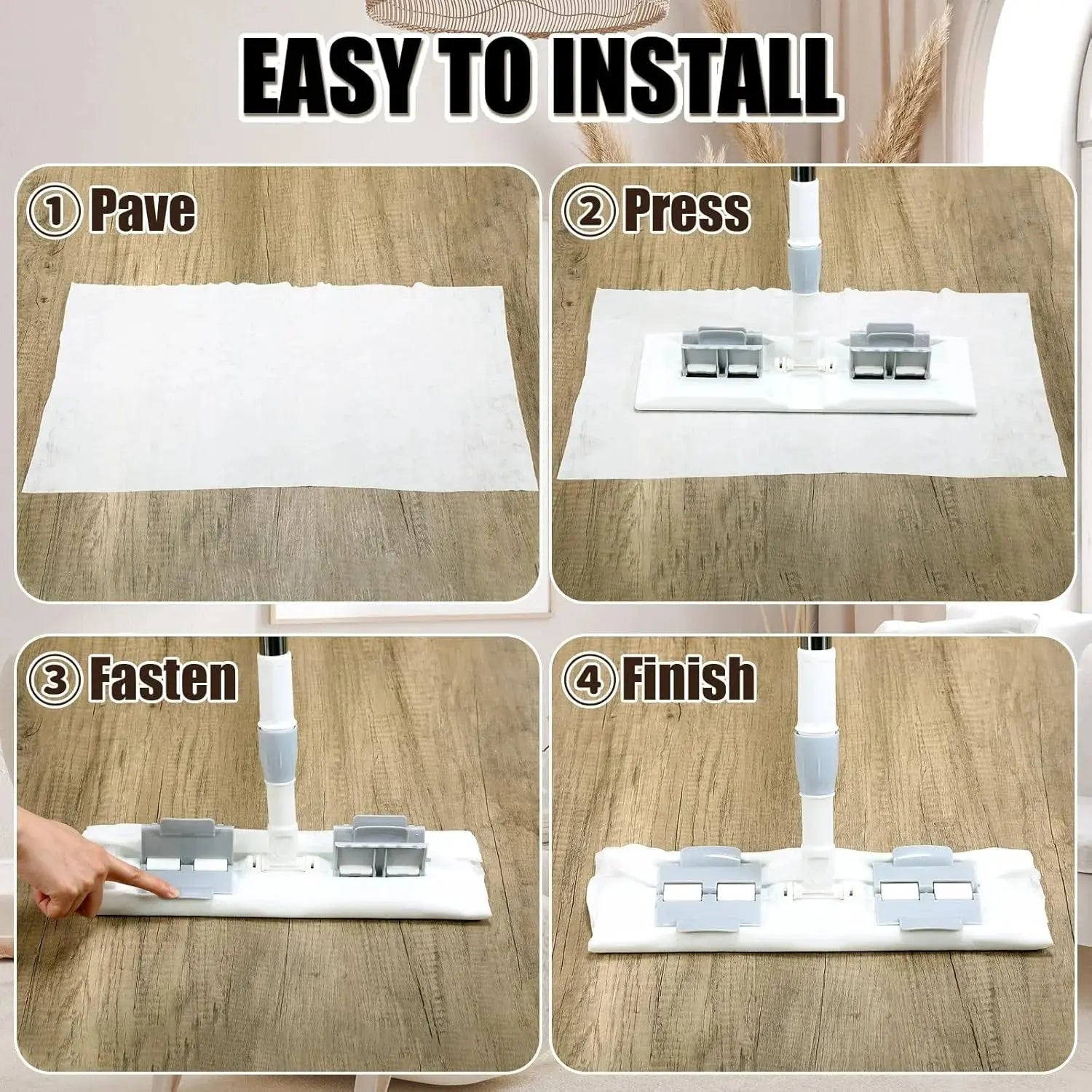 EASY TO INSTALL

① Pave

② Press

③ Fasten

④ Finish