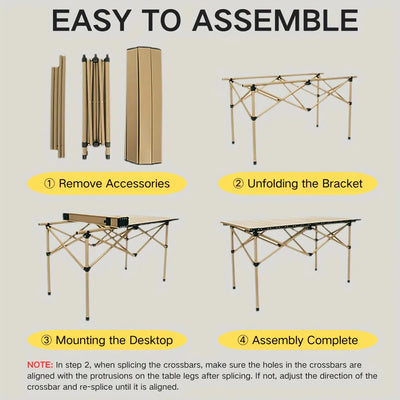 EASY TO ASSEMBLE

① Remove Accessories

② Unfolding the Bracket

③ Mounting the Desktop

④ Assembly Complete

NOTE: In step 2, when splicing the crossbars, make sure the holes in the crossbars are aligned with the protrusions on the table legs after splicing. If not, adjust the direction of the crossbar and re-splice until it is aligned.