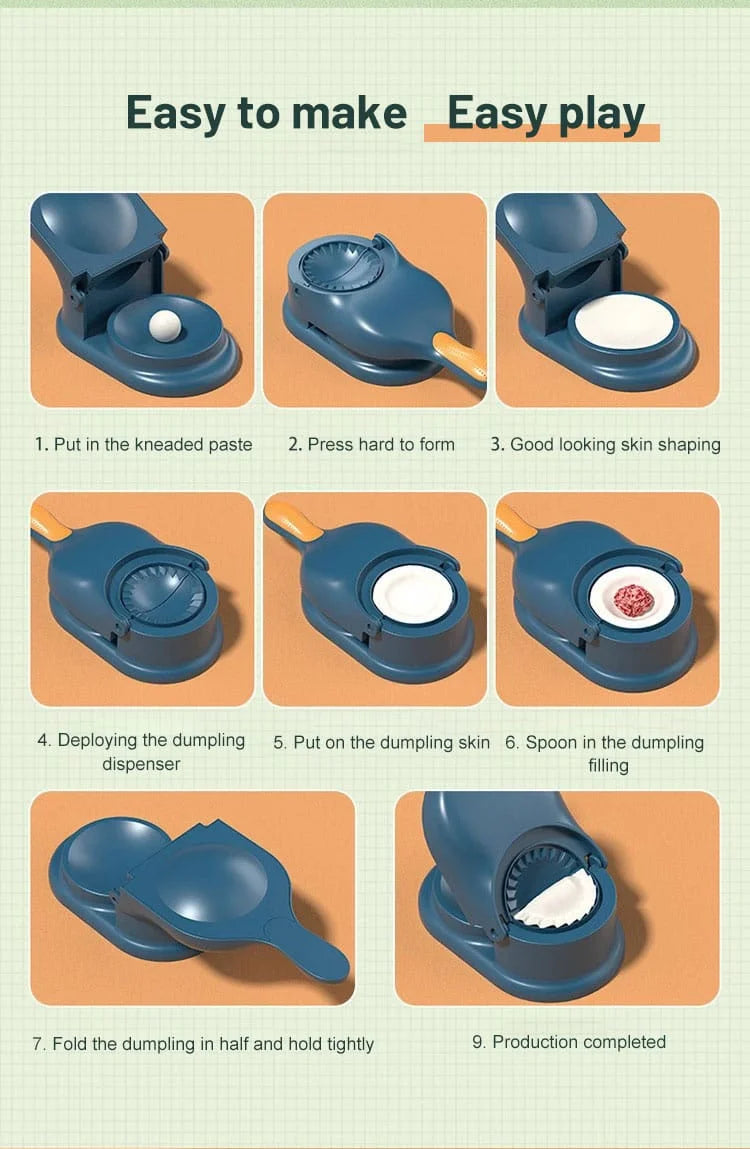 Easy to make Easy play

1. Put in the kneaded paste

2. Press hard to form

3. Good looking skin shaping

4. Deploying the dumpling dispenser

5. Put on the dumpling skin

6. Spoon in the dumpling filling

7. Fold the dumpling in half and hold tightly

9. Production completed